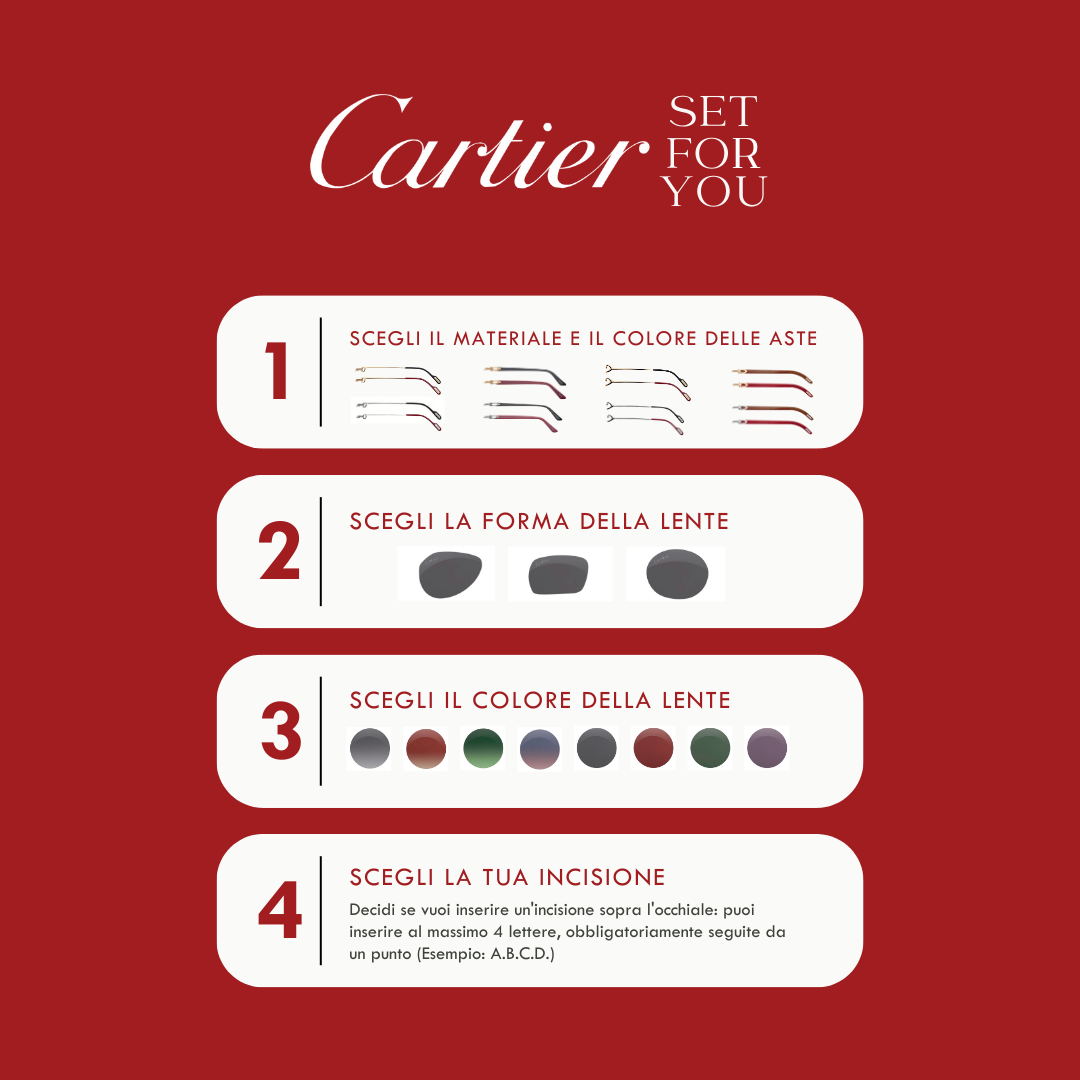 Cartier SET FOR YOU

1

SCEGLI IL MATERIALE E IL COLORE DELLE ASTE

2

SCEGLI LA FORMA DELLA LENTE

3

SCEGLI IL COLORE DELLA LENTE

4

SCEGLI LA TUA INCISIONE

Decidi se vuoi inserire un'incisione sopra l'occhiale: puoi inserire al massimo 4 lettere, obbligatoriamente seguite da un punto (Esempio: A.B.C.D.)